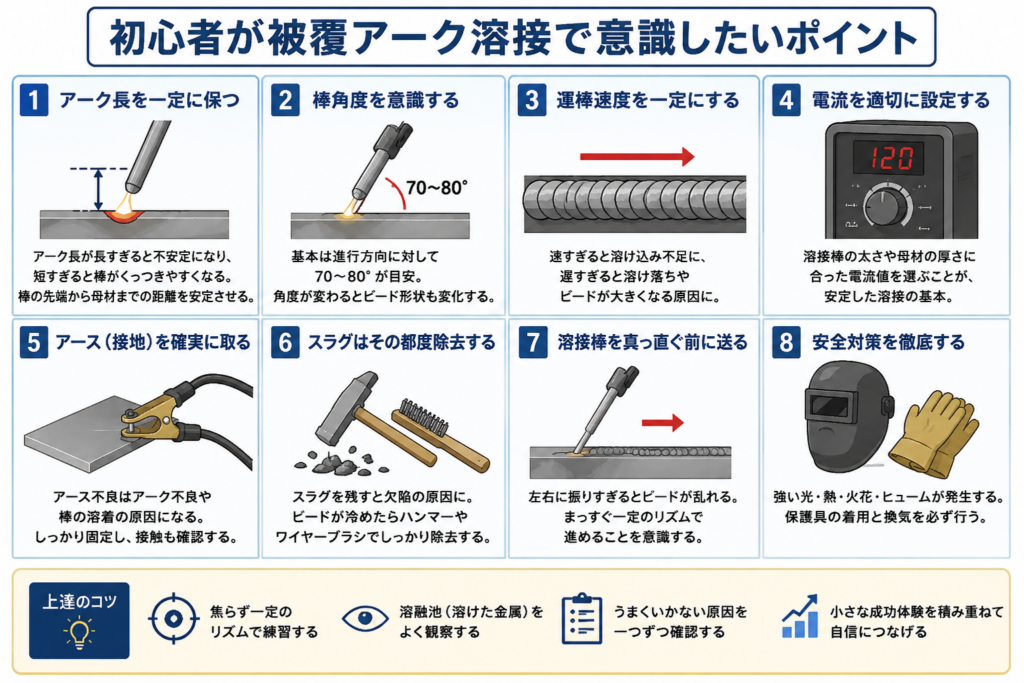 初心者が被覆アーク溶接で意識したいポイント

1 アーク長を一定に保つ

アーク長が長すぎると不安定になり、短すぎると棒がくっつきやすくなる。棒の先端から母材までの距離を安定させる。

2 棒角度を意識する

70〜80°

基本は進行方向に対して70〜80°が目安。角度が変わるとビード形状も変化する。

3 運棒速度を一定にする

速すぎると溶け込み不足に、遅すぎると溶け落ちやビードが大きくなる原因に。

4 電流を適切に設定する

120

溶接棒の太さや母材の厚さに合った電流値を選ぶことが、安定した溶接の基本。

5 アース（接地）を確実に取る

アース不良はアーク不良や棒の溶着の原因になる。しっかり固定し、接触も確認する。

6 スラグはその都度除去する

スラグを残すと欠陥の原因に。ビードが冷めたらハンマーやワイヤーブラシでしっかり除去する。

7 溶接棒を真っ直ぐ前に送る

左右に振りすぎるとビードが乱れる。まっすぐ一定のリズムで進めることを意識する。

8 安全対策を徹底する

強い光・熱・火花・ヒュームが発生する。保護具の着用と換気を必ず行う。

上達のコツ

焦らず一定のリズムで練習する

溶融池（溶けた金属）をよく観察する

うまくいかない原因を一つずつ確認する

小さな成功体験を積み重ねて自信につなげる